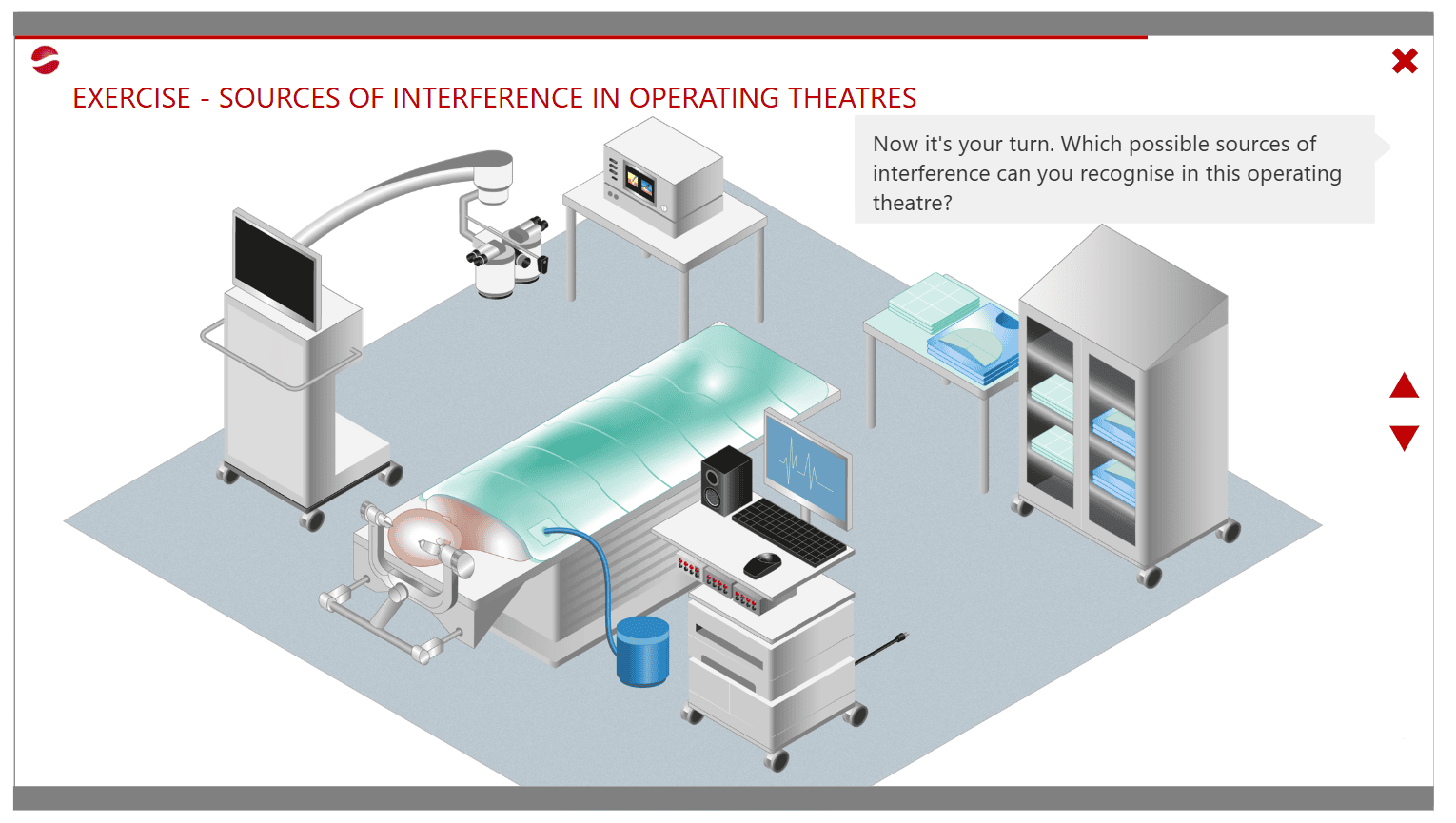 EXERCISE - SOURCES OF INTERFERENCE IN OPERATING THEATRES

Now it's your turn. Which possible sources of interference can you recognise in this operating theatre?