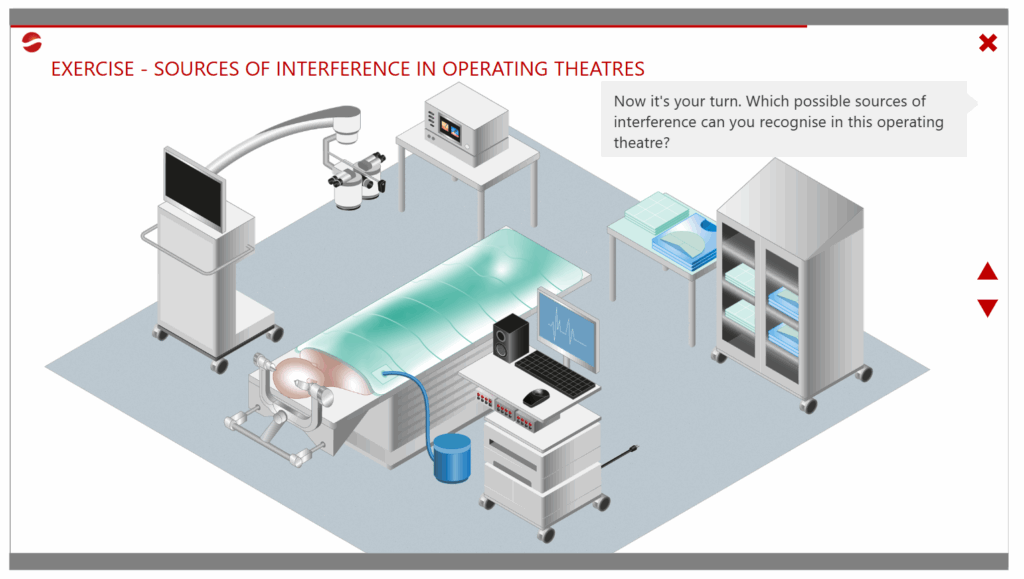 EXERCISE - SOURCES OF INTERFERENCE IN OPERATING THEATRES

Now it's your turn. Which possible sources of interference can you recognise in this operating theatre?