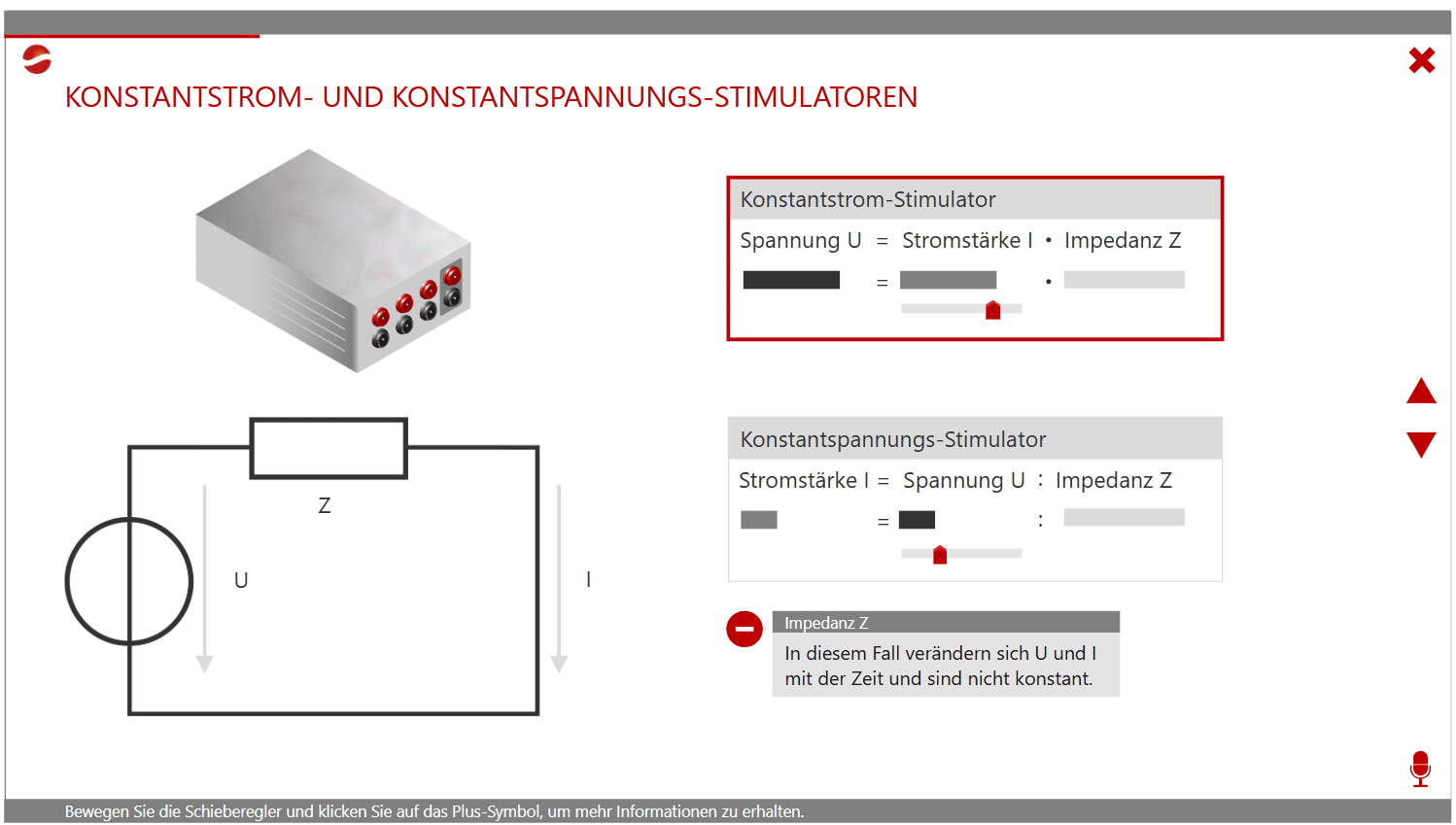 KONSTANTSTROM- UND KONSTANTSPANNUNGS-STIMULATOREN

Z

U

I

Konstantstrom-Stimulator

Spannung U = Stromstärke I • Impedanz Z

=  •

Konstantspannungs-Stimulator

Stromstärke I = Spannung U : Impedanz Z

=  :

Impedanz Z

In diesem Fall verändern sich U und I mit der Zeit und sind nicht konstant.

Bewegen Sie die Schieberegler und klicken Sie auf das Plus-Symbol, um mehr Informationen zu erhalten.